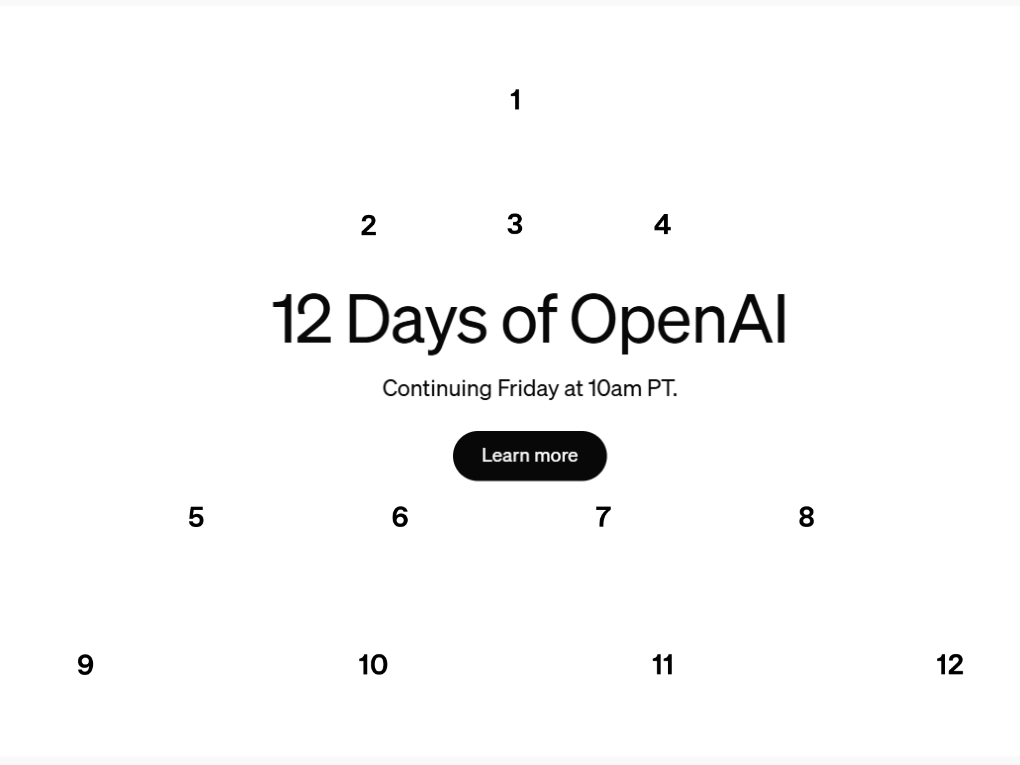 1

2 3 4

12 Days of OpenAI

Continuing Friday at 10am PT.

Learn more

5 6 7 8

9 10 11 12