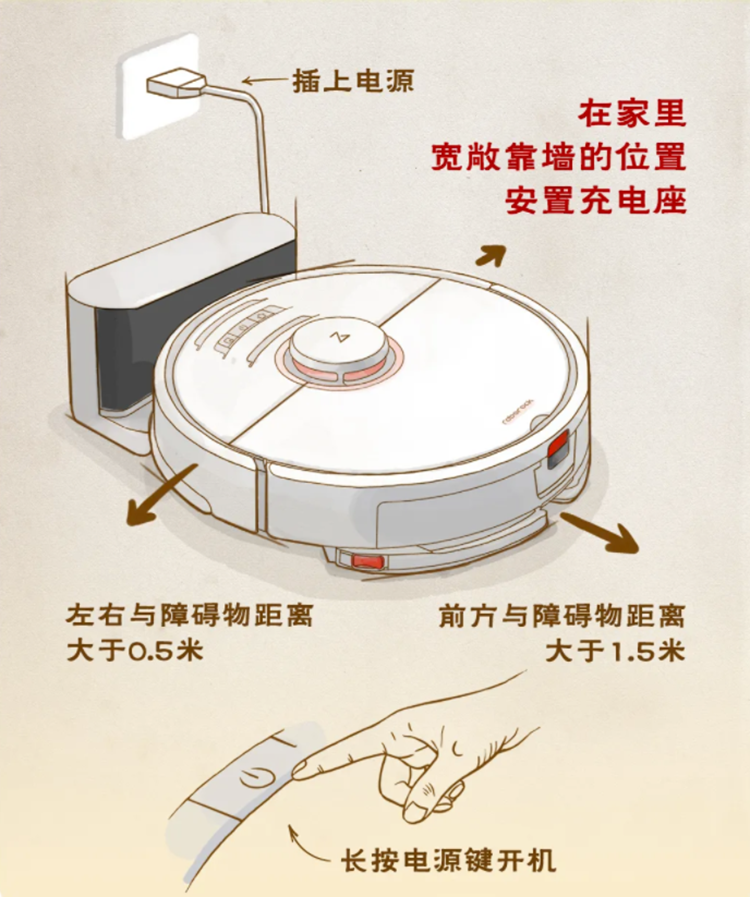 插上电源

在家里
宽敞靠墙的位置
安置充电座

roborock

左右与障碍物距离
大于0.5米

前方与障碍物距离
大于1.5米

长按电源键开机