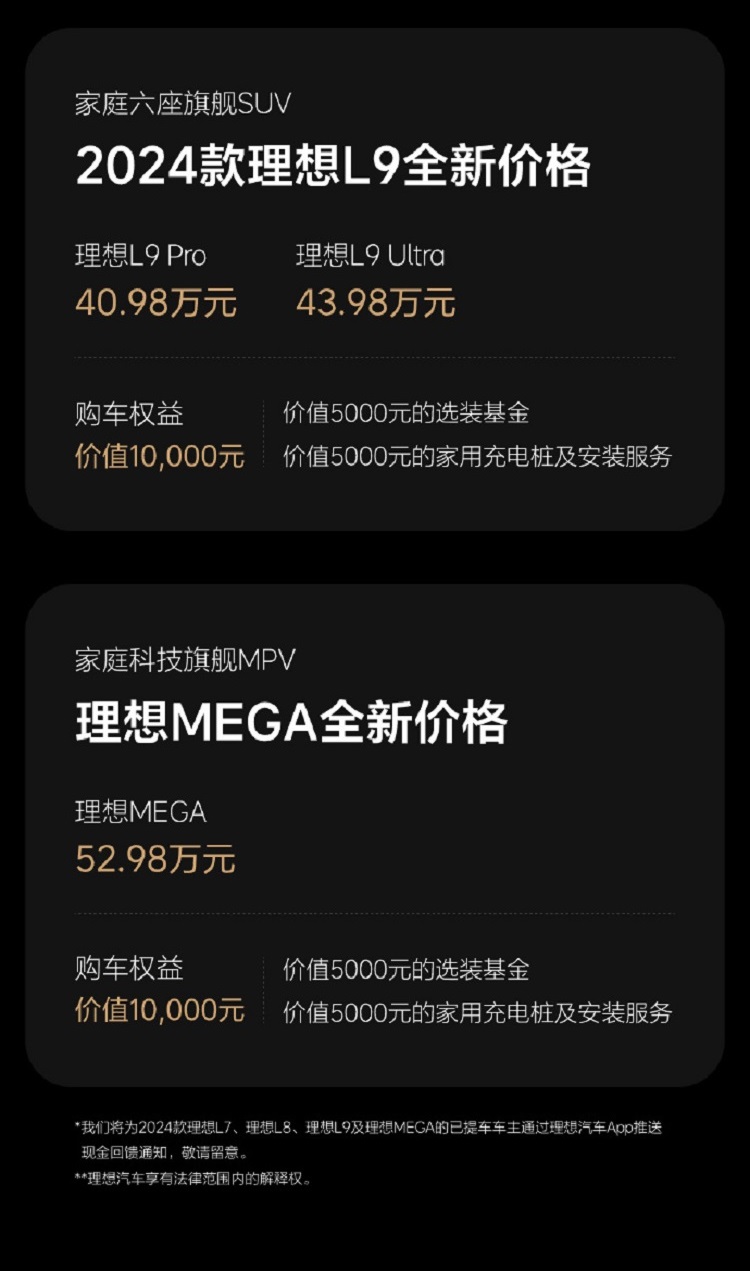 家庭六座旗舰SUV

2024款理想L9全新价格

理想L9 Pro
40.98万元

理想L9 Ultra
43.98万元

购车权益
价值10,000元

价值5000元的选装基金
价值5000元的家用充电桩及安装服务

家庭科技旗舰MPV

理想MEGA全新价格

理想MEGA
52.98万元

购车权益
价值10,000元

价值5000元的选装基金
价值5000元的家用充电桩及安装服务

*我们将为2024款理想L7、理想L8、理想L9及理想MEGA的已提车车主通过理想汽车App推送现金回馈通知，敬请留意。
**理想汽车享有法律范围内的解释权。