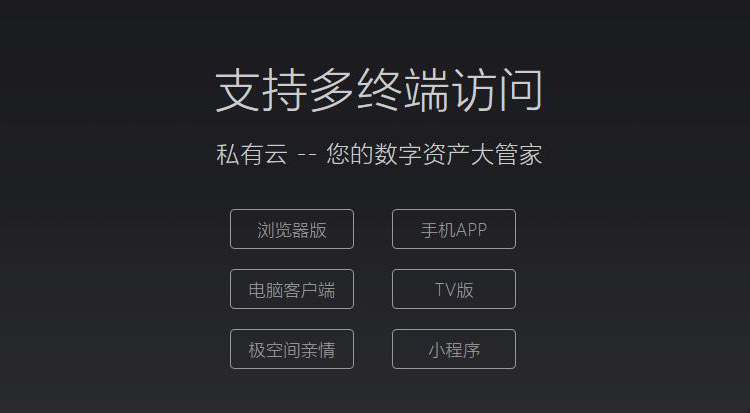 支持多终端访问

私有云 -- 您的数字资产大管家

浏览器版

手机APP

电脑客户端

TV版

极空间亲情

小程序