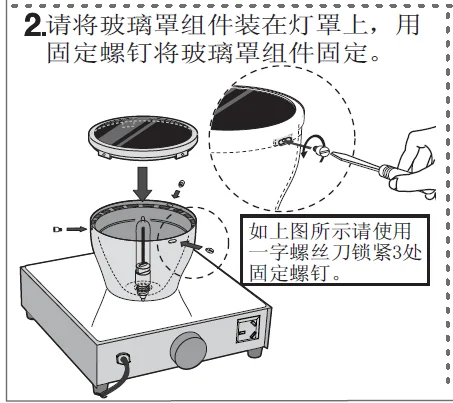 2.请将玻璃罩组件装在灯罩上，用固定螺钉将玻璃罩组件固定。

如上图所示请使用一字螺丝刀锁紧3处固定螺钉。