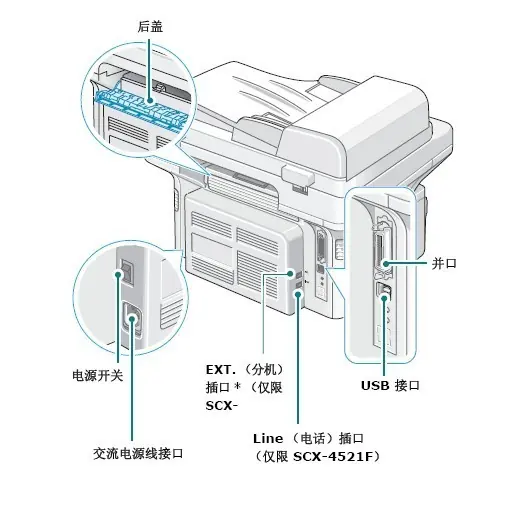 后盖

并口

电源开关

EXT.（分机）插口 *（仅限 SCX-

USB 接口

Line（电话）插口（仅限 SCX-4521F）

交流电源线接口